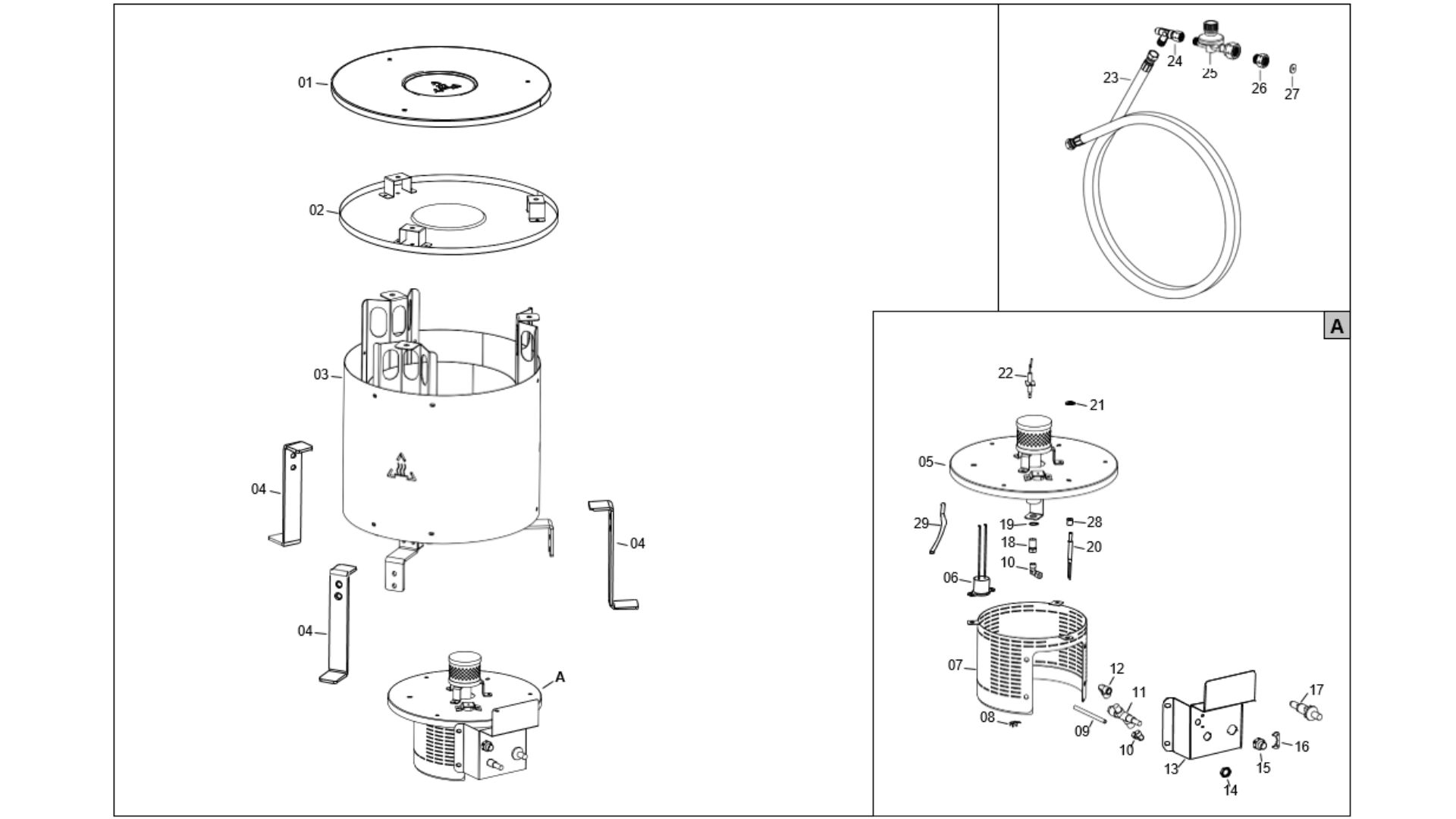 01
02
03
04
04
04
A
23
24
25
26
27
A
22
21
05
29
19
28
18
20
10
06
07
12
11
17
08
09
10
13
16
15
14