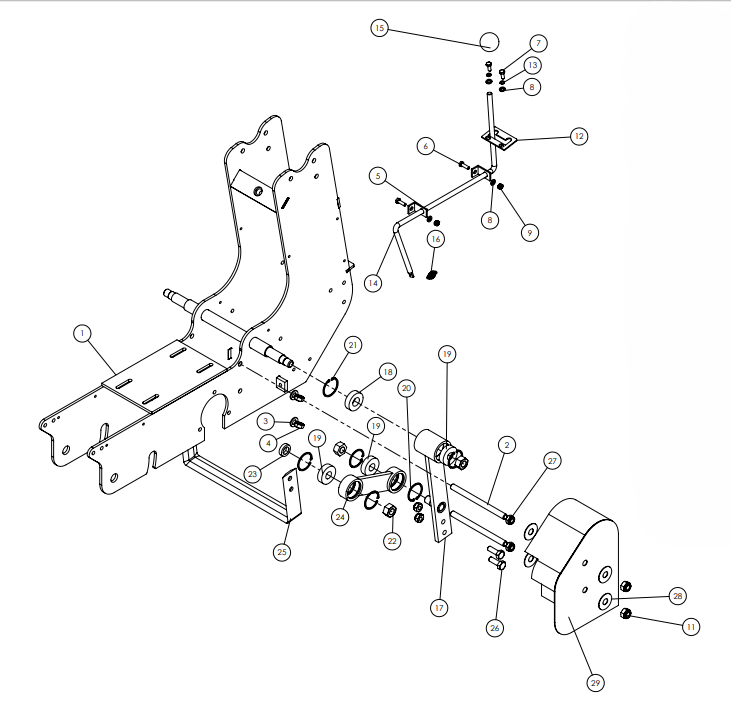 15
7
13
8
12
6
5
8
9
16
14
1
21
18
19
20
3
4
19
19
2
27
23
24
22
25
17
26
28
11
29