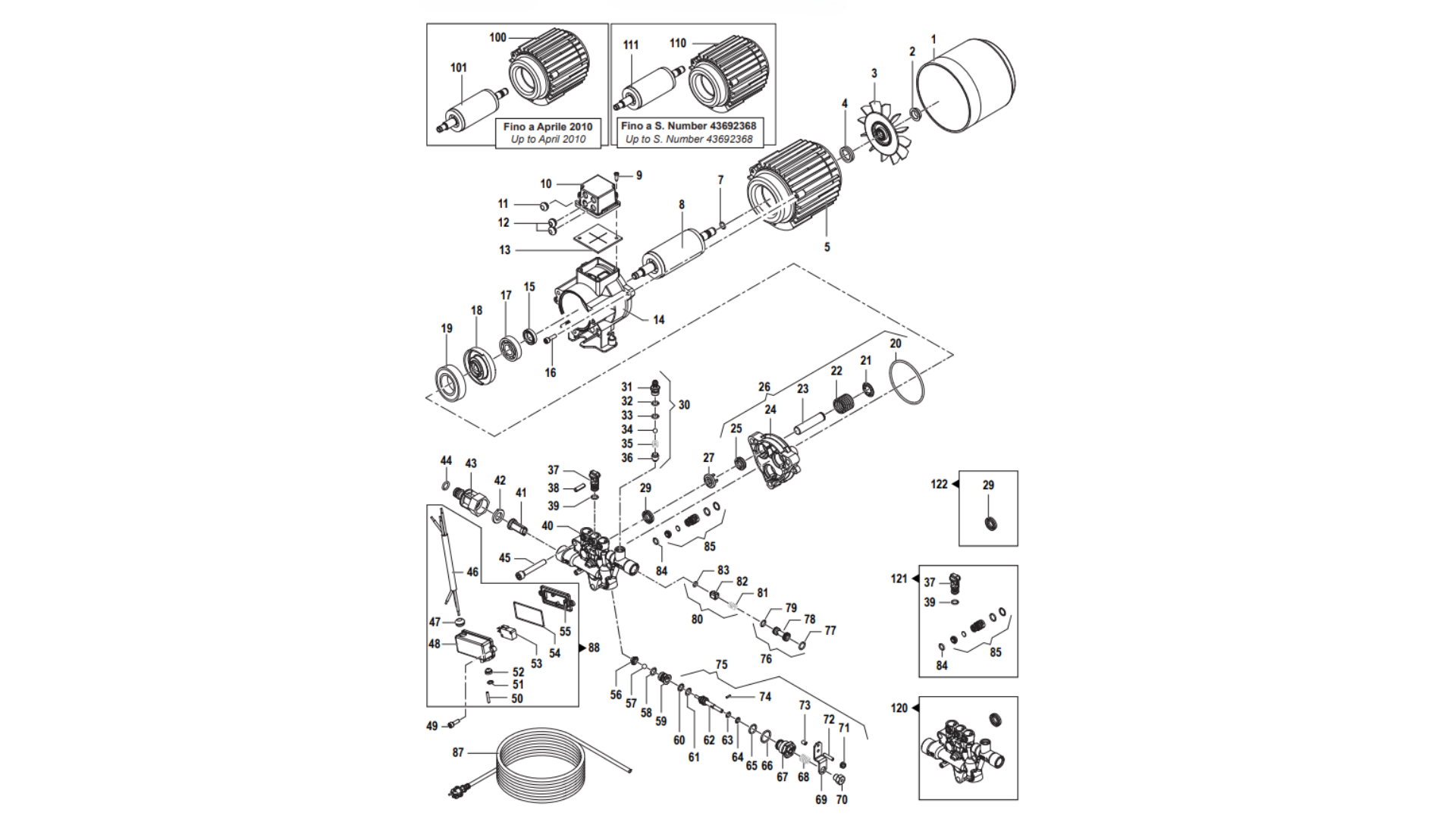 100
101
Fino a Aprile 2010
Up to April 2010

111
110
Fino a S. Number 43692368
Up to S. Number 43692368

1
2
3
4
5
7
8
9
10
11
12
13
14
15
16
17
18
19
20
21
22
23
24
25
26
27
29
30
31
32
33
34
35
36
37
38
39
40
41
42
43
44
45
46
47
48
49
50
51
52
53
54
55
56
57
58
59
60
61
62
63
64
65
66
67
68
69
70
71
72
73
74
75
76
77
78
79
80
81
82
83
84
85
87
88

122
29

121
37
39
84
85

120